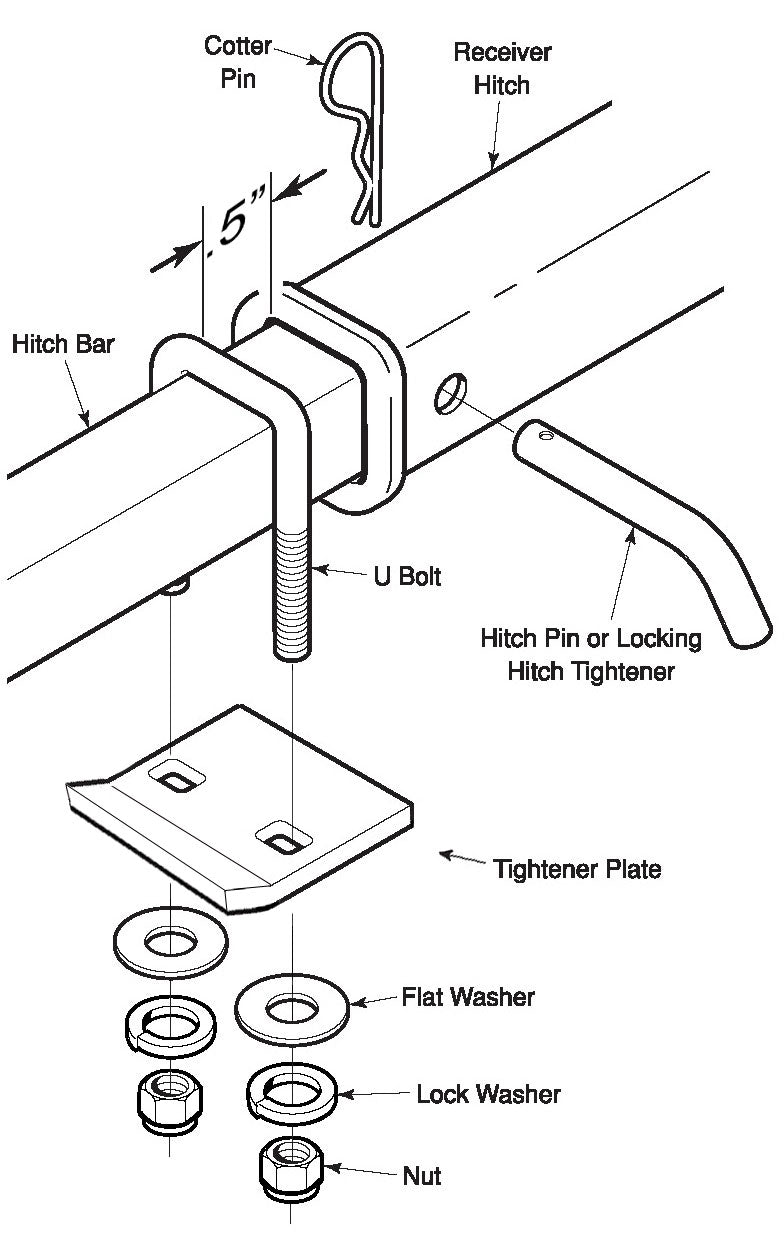 Cotter Pin

Receiver Hitch

.5"

Hitch Bar

U Bolt

Hitch Pin or Locking Hitch Tightener

Tightener Plate

Flat Washer

Lock Washer

Nut